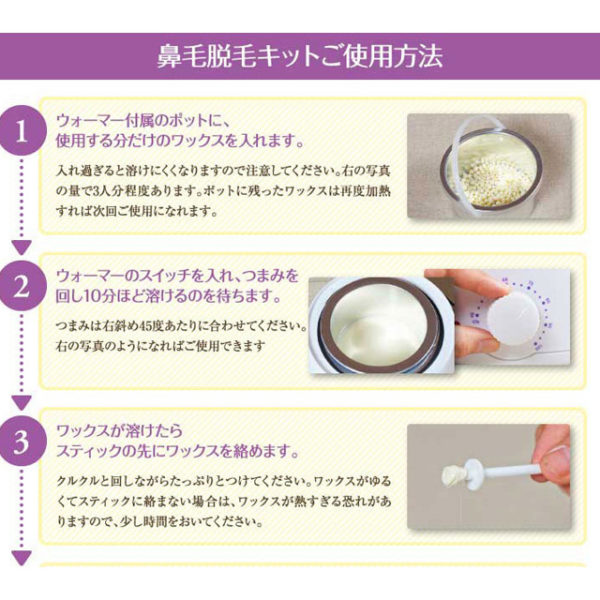 鼻毛脱毛キットご使用方法

1

ウォーマー付属のポットに、使用する分だけのワックスを入れます。

入れ過ぎると溶けにくくなりますので注意してください。右の写真の量で3人分程度あります。ポットに残ったワックスは再度加熱すれば次回ご使用になれます。

2

ウォーマーのスイッチを入れ、つまみを回し10分ほど溶けるのを待ちます。

つまみは右斜め45度あたりに合わせてください。右の写真のようになればご使用できます

3

ワックスが溶けたらスティックの先にワックスを絡めます。

クルクルと回しながらたっぷりとつけてください。ワックスがゆるくてスティックに絡まない場合は、ワックスが熱すぎる恐れがありますので、少し時間をおいてください。