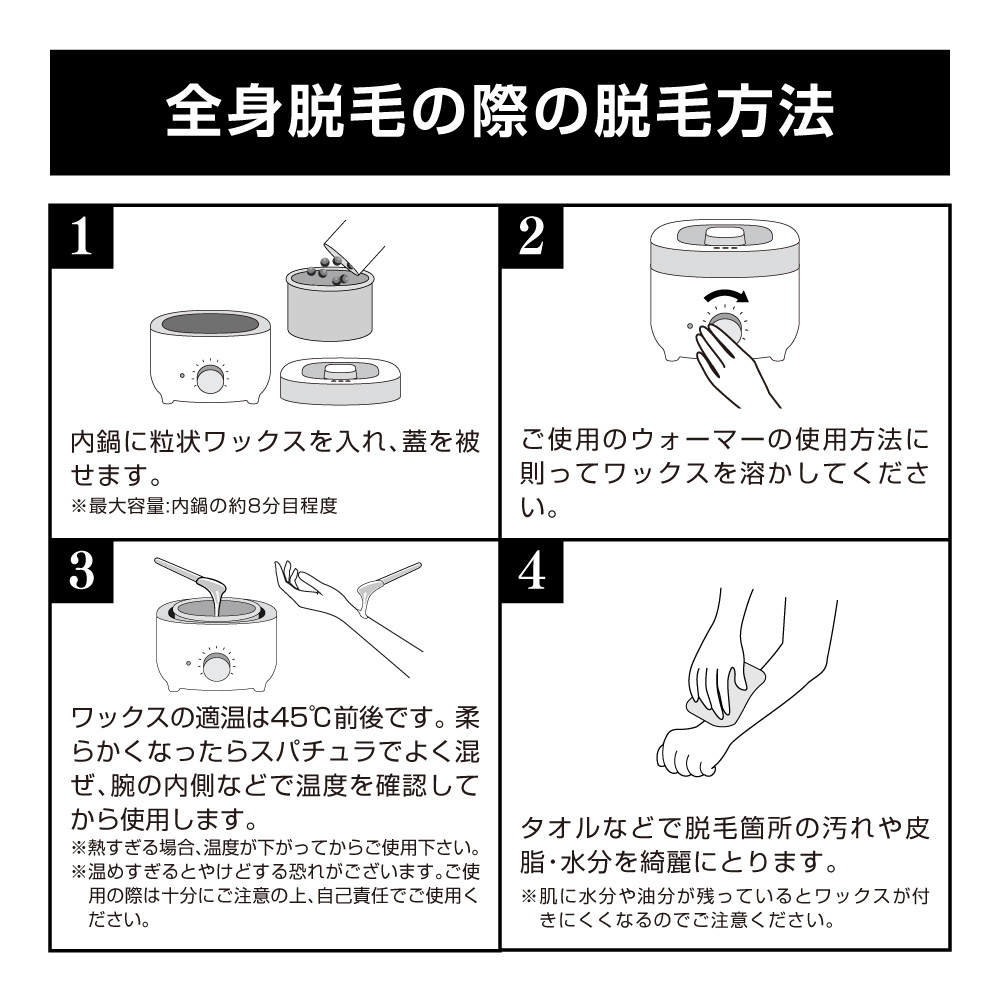 全身脱毛の際の脱毛方法

1

内鍋に粒状ワックスを入れ、蓋を被せます。
※最大容量:内鍋の約8分目程度

2

ご使用のウォーマーの使用方法に則ってワックスを溶かしてください。

3

ワックスの適温は45℃前後です。柔らかくなったらスパチュラでよく混ぜ、腕の内側などで温度を確認してから使用します。
※熱すぎる場合、温度が下がってからご使用下さい。
※温めすぎるとやけどする恐れがございます。ご使用の際は十分にご注意の上、自己責任でご使用ください。

4

タオルなどで脱毛箇所の汚れや皮脂・水分を綺麗にとります。
※肌に水分や油分が残っているとワックスが付きにくくなるのでご注意ください。