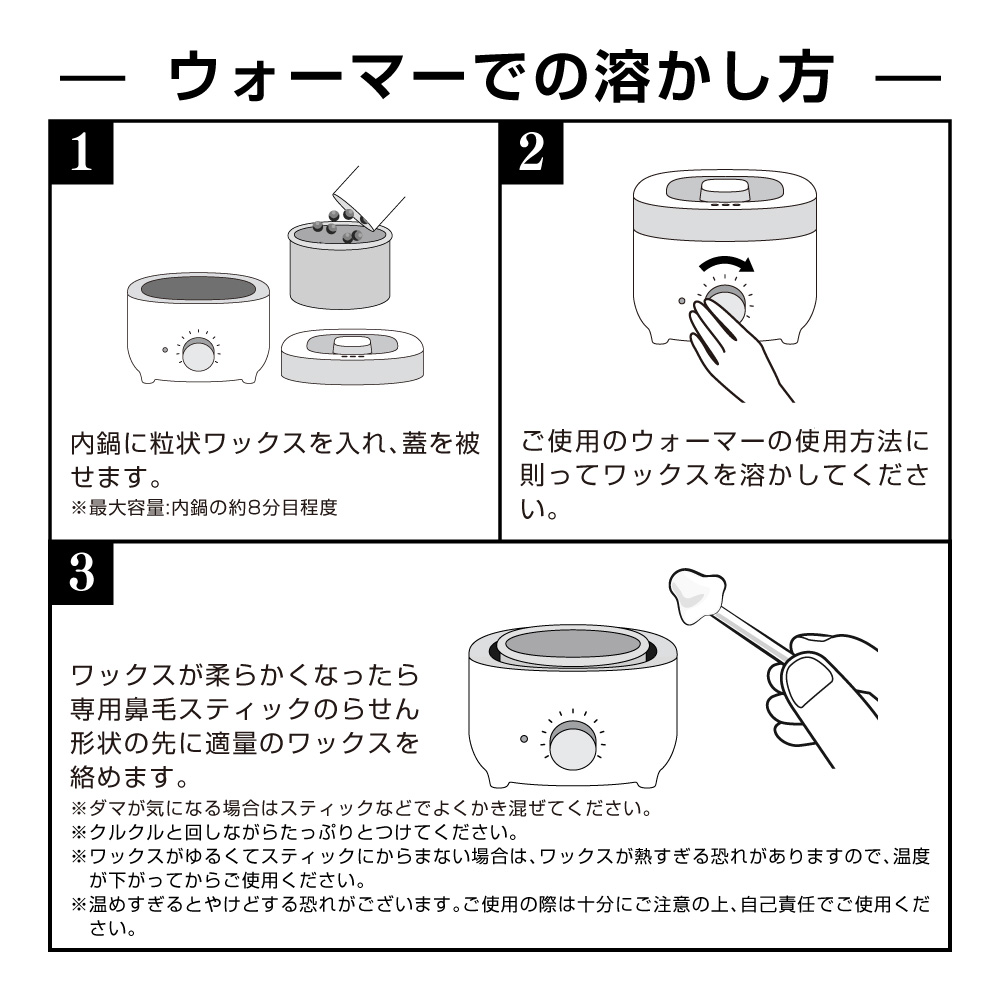 — ウォーマーでの溶かし方 —

1

内鍋に粒状ワックスを入れ、蓋を被せます。
※最大容量:内鍋の約8分目程度

2

ご使用のウォーマーの使用方法に則ってワックスを溶かしてください。

3

ワックスが柔らかくなったら専用鼻毛スティックのらせん形状の先に適量のワックスを絡めます。
※ダマが気になる場合はスティックなどでよくかき混ぜてください。
※クルクルと回しながらたっぷりとつけてください。
※ワックスがゆるくてスティックにからまない場合は、ワックスが熱すぎる恐れがありますので、温度が下がってからご使用ください。
※温めすぎるとやけどする恐れがございます。ご使用の際は十分にご注意の上、自己責任でご使用ください。