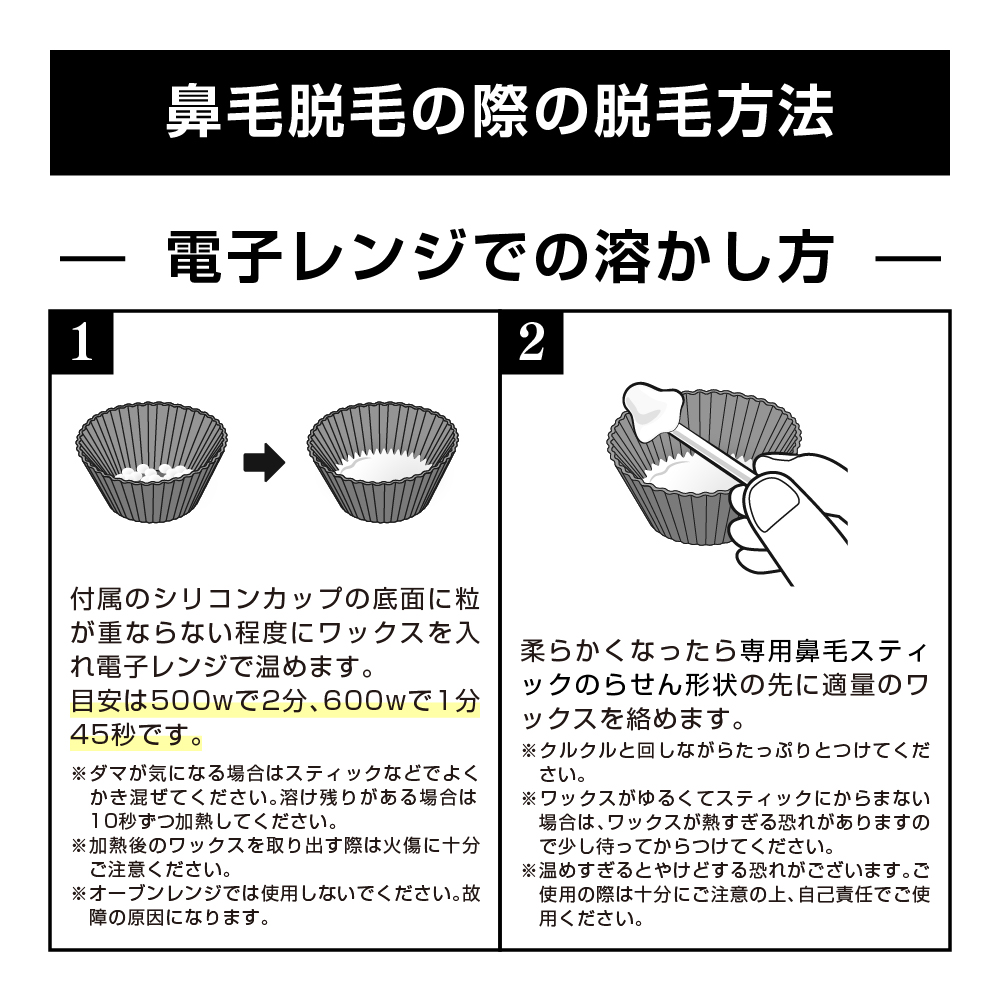 鼻毛脱毛の際の脱毛方法

— 電子レンジでの溶かし方 —

1

付属のシリコンカップの底面に粒が重ならない程度にワックスを入れ電子レンジで温めます。
目安は500wで2分、600wで1分45秒です。

※ダマが気になる場合はスティックなどでよくかき混ぜてください。溶け残りがある場合は10秒ずつ加熱してください。
※加熱後のワックスを取り出す際は火傷に十分ご注意ください。
※オーブンレンジでは使用しないでください。故障の原因になります。

2

柔らかくなったら専用鼻毛スティックのらせん形状の先に適量のワックスを絡めます。

※クルクルと回しながらたっぷりとつけてください。
※ワックスがゆるくてスティックにからまない場合は、ワックスが熱すぎる恐れがありますので少し待ってからつけてください。
※温めすぎるとやけどする恐れがございます。ご使用の際は十分にご注意の上、自己責任でご使用ください。