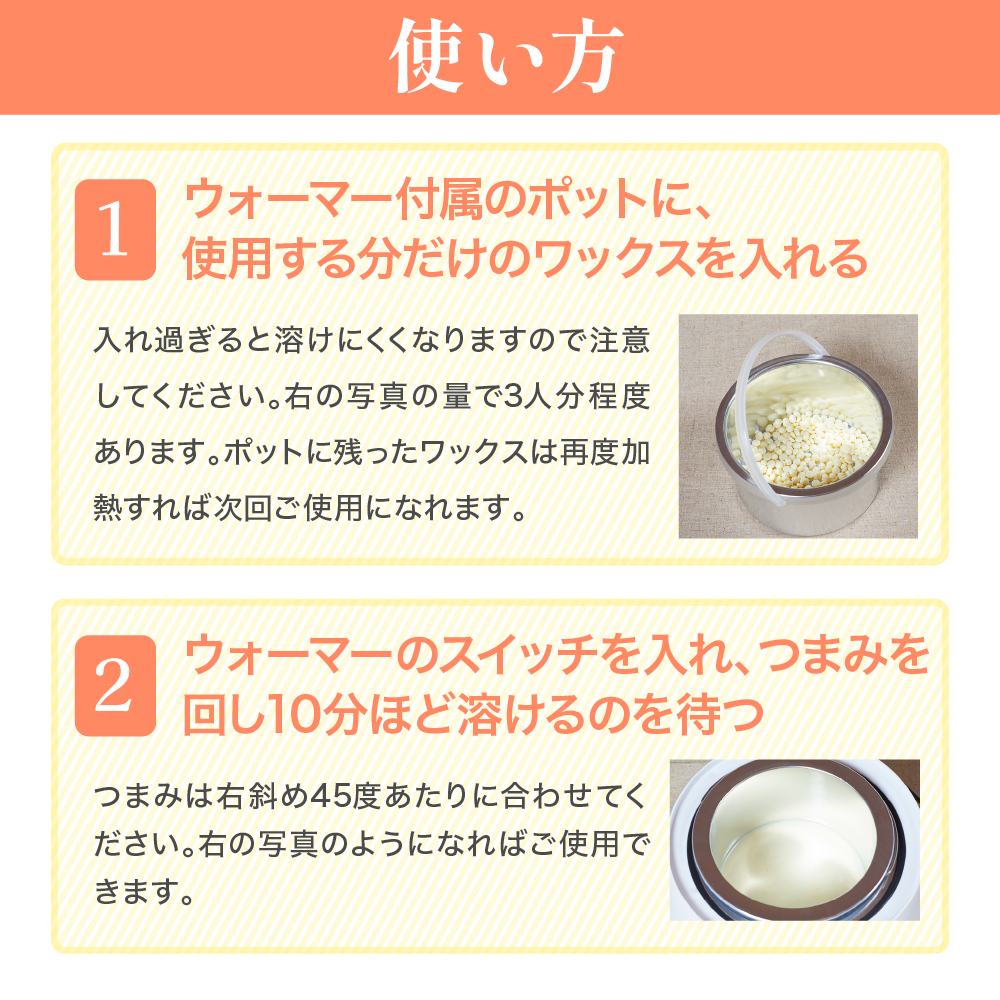 使い方

1

ウォーマー付属のポットに、使用する分だけのワックスを入れる

入れ過ぎると溶けにくくなりますので注意してください。右の写真の量で3人分程度あります。ポットに残ったワックスは再度加熱すれば次回ご使用になれます。

2

ウォーマーのスイッチを入れ、つまみを回し10分ほど溶けるのを待つ

つまみは右斜め45度あたりに合わせてください。右の写真のようになればご使用できます。